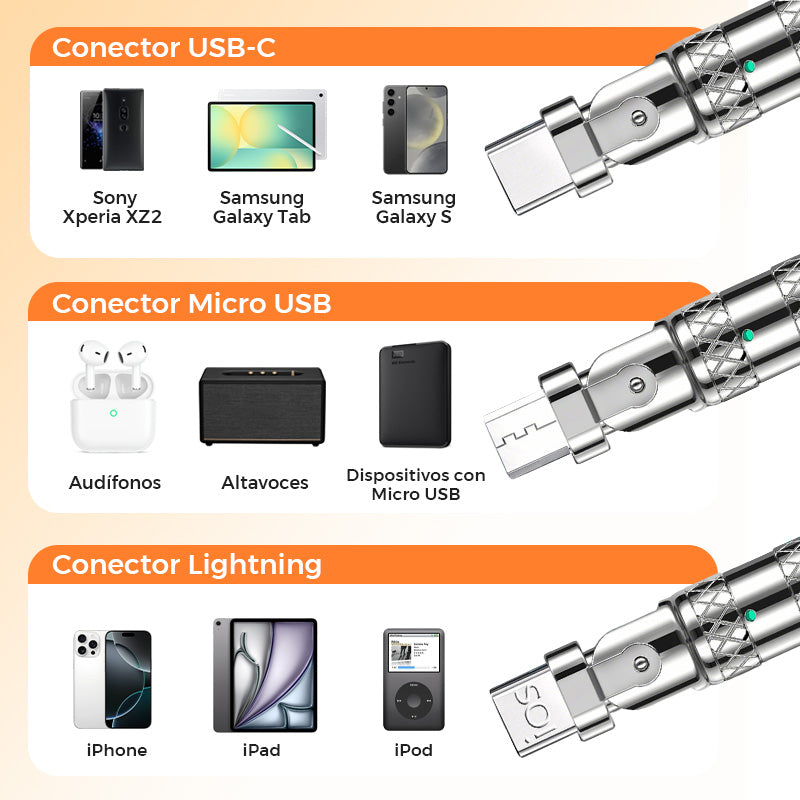 Conector USB-C

Sony Xperia XZ2

Samsung Galaxy Tab

Samsung Galaxy S

Conector Micro USB

Audífonos

Altavoces

Dispositivos con Micro USB

Conector Lightning

iPhone

iPad

iPod

iOS