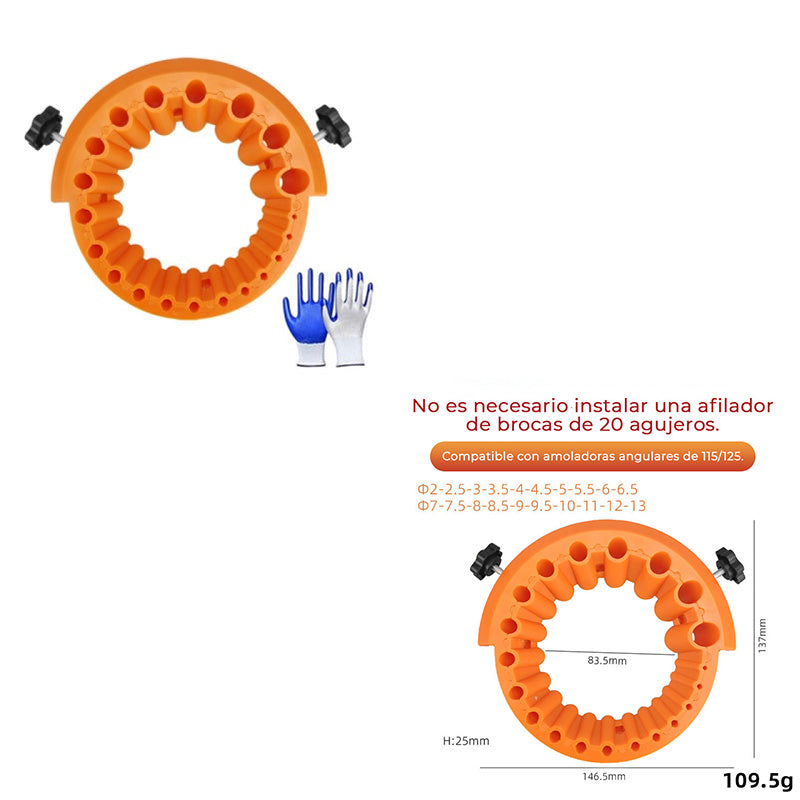 No es necesario instalar una afilador de brocas de 20 agujeros.

Compatible con amoladoras angulares de 115/125.

Φ2-2.5-3-3.5-4-4.5-5-5.5-6-6.5
Φ7-7.5-8-8.5-9-9.5-10-11-12-13

83.5mm

137mm

H:25mm

146.5mm

109.5g