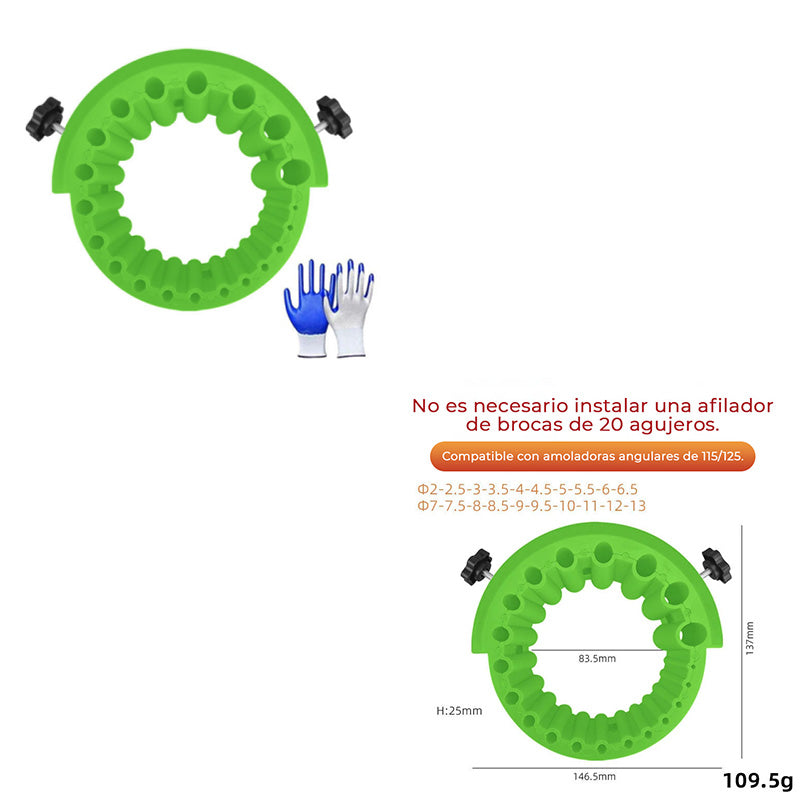 No es necesario instalar una afilador de brocas de 20 agujeros.

Compatible con amoladoras angulares de 115/125.

Φ2-2.5-3-3.5-4-4.5-5-5.5-6-6.5
Φ7-7.5-8-8.5-9-9.5-10-11-12-13

83.5mm

137mm

H:25mm

146.5mm

109.5g