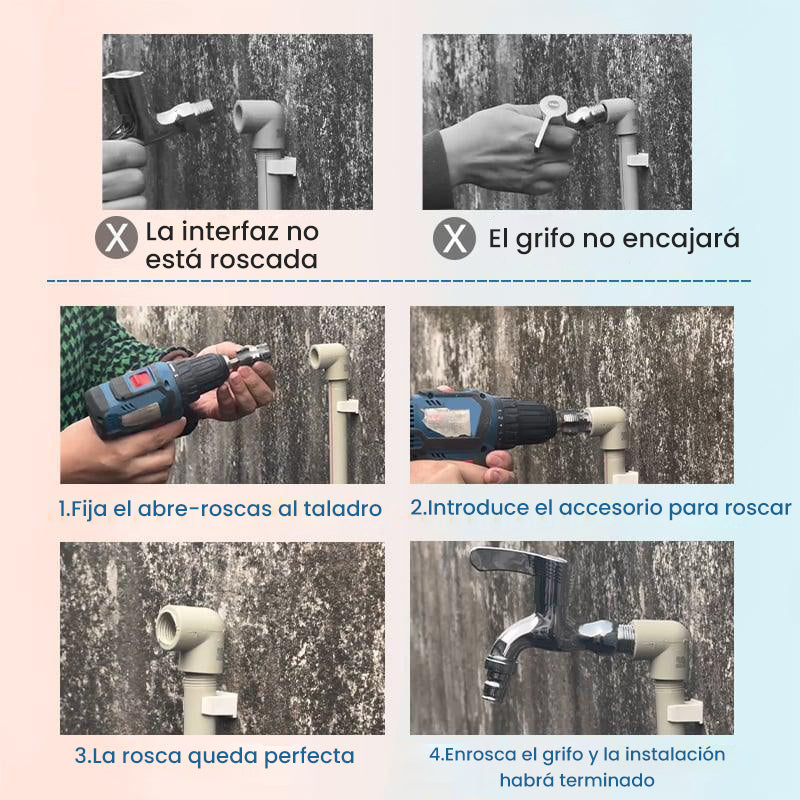 X La interfaz no está roscada

X El grifo no encajará

1.Fija el abre-roscas al taladro

2.Introduce el accesorio para roscar

3.La rosca queda perfecta

4.Enrosca el grifo y la instalación habrá terminado