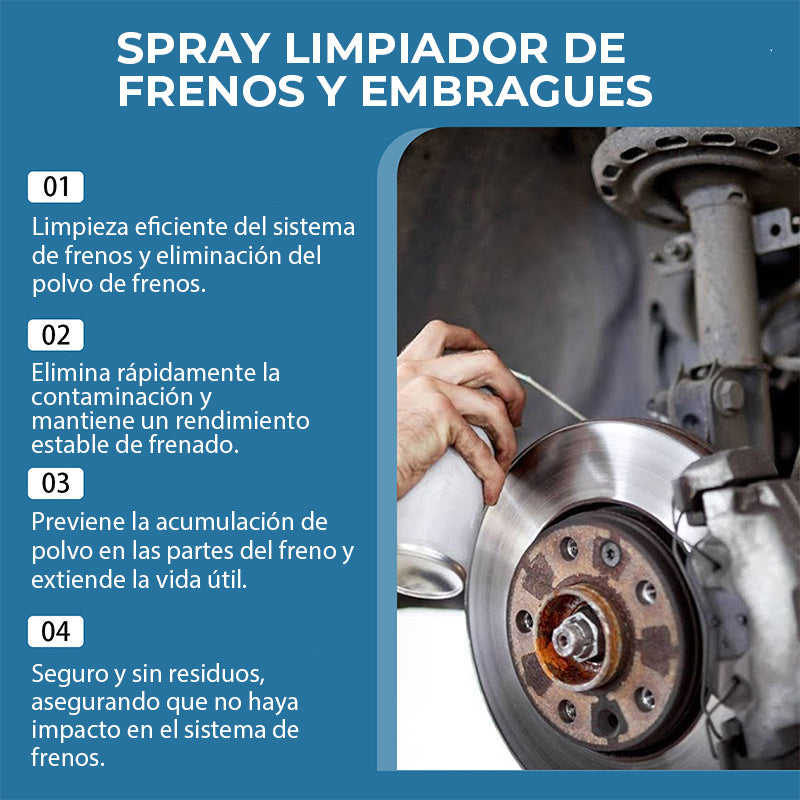 SPRAY LIMPIADOR DE FRENOS Y EMBRAGUES

01

Limpieza eficiente del sistema de frenos y eliminación del polvo de frenos.

02

Elimina rápidamente la contaminación y mantiene un rendimiento estable de frenado.

03

Previene la acumulación de polvo en las partes del freno y extiende la vida útil.

04

Seguro y sin residuos, asegurando que no haya impacto en el sistema de frenos.