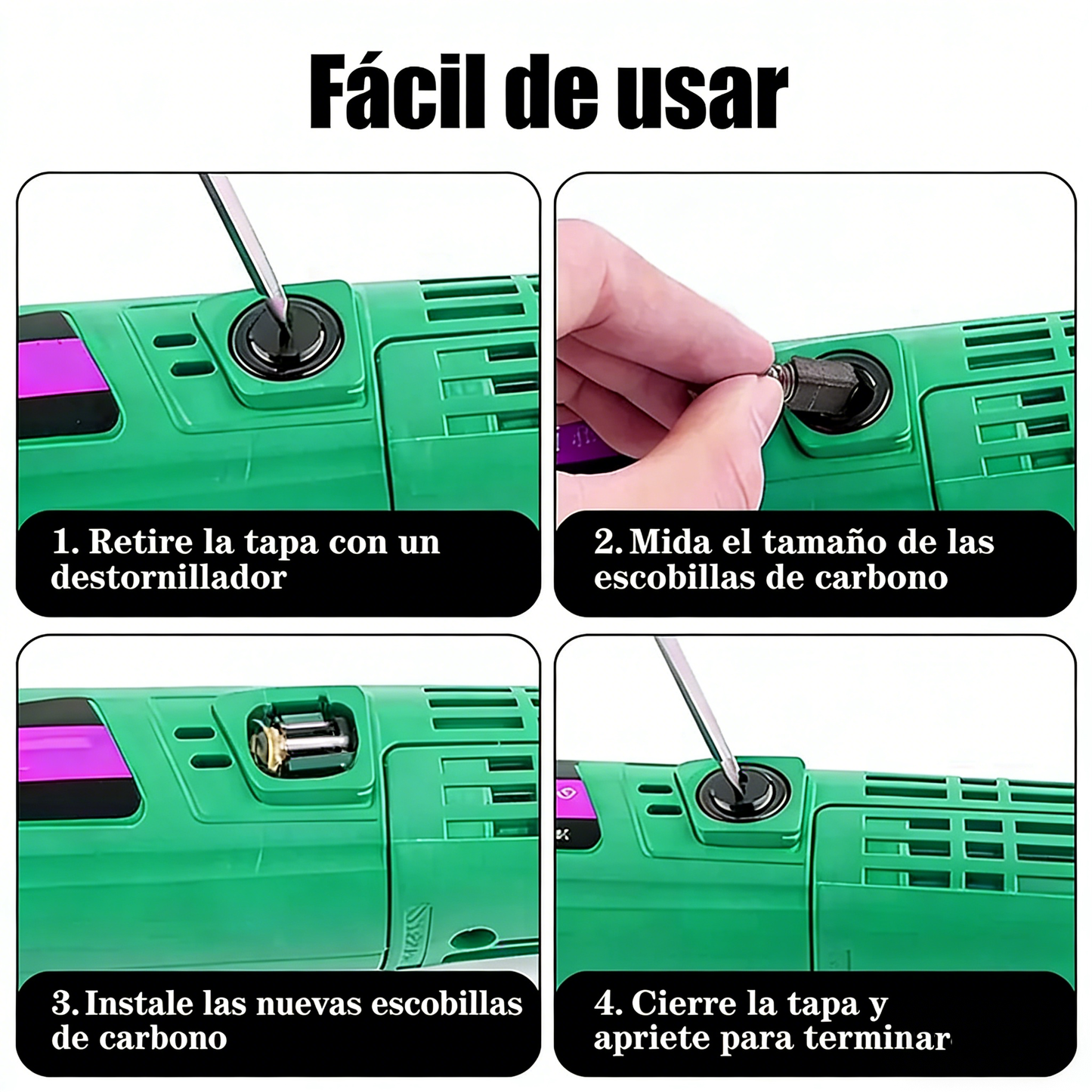 Fácil de usar

1. Retire la tapa con un destornillador

2. Mida el tamaño de las escobillas de carbono

3. Instale las nuevas escobillas de carbono

4. Cierre la tapa y apriete para terminar