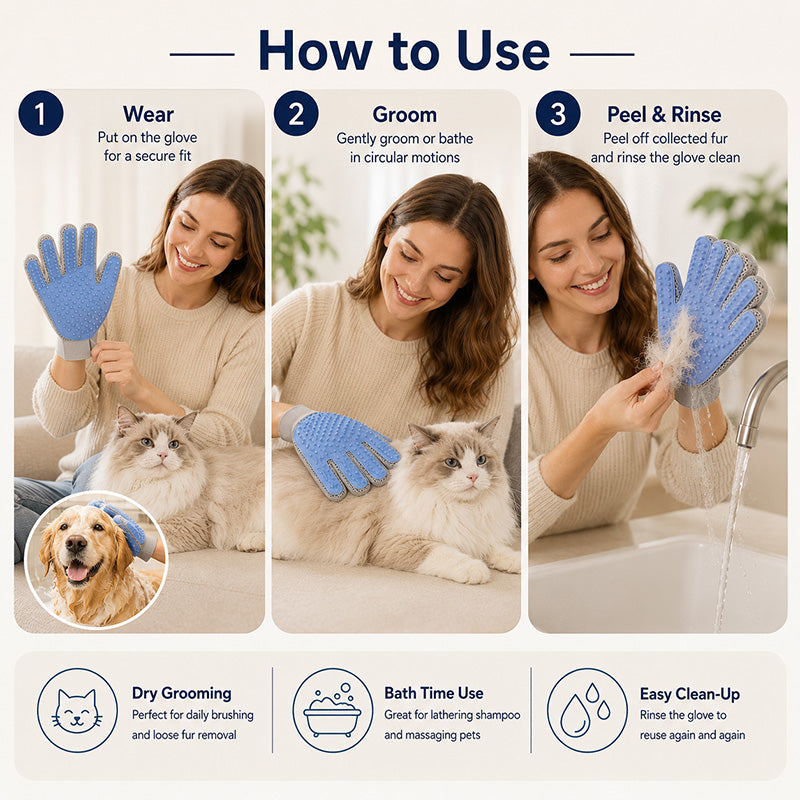 How to Use

1
Wear
Put on the glove for a secure fit

2
Groom
Gently groom or bathe in circular motions

3
Peel & Rinse
Peel off collected fur and rinse the glove clean

Dry Grooming
Perfect for daily brushing and loose fur removal

Bath Time Use
Great for lathering shampoo and massaging pets

Easy Clean-Up
Rinse the glove to reuse again and again